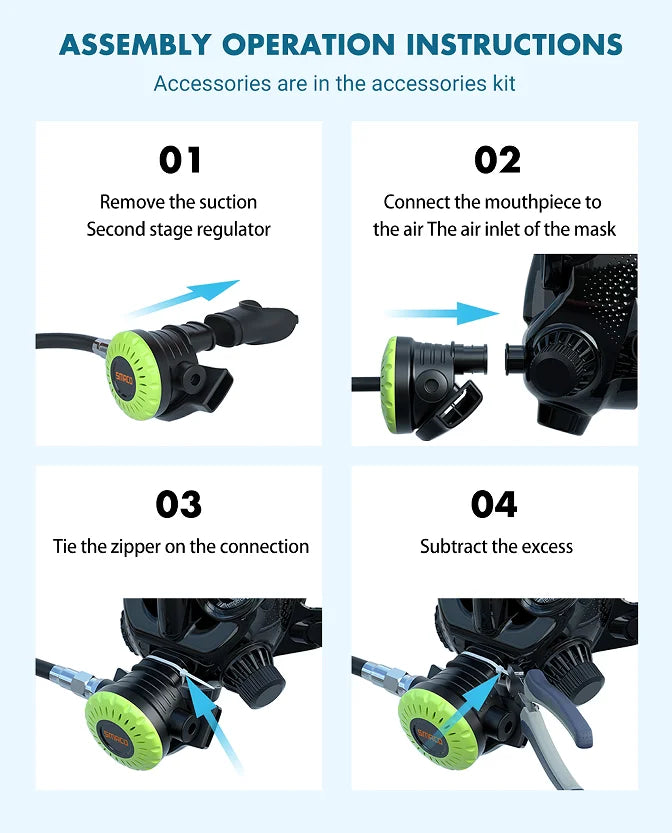 ASSEMBLY OPERATION INSTRUCTIONS

Accessories are in the accessories kit

01

Remove the suction Second stage regulator

SMACO

02

Connect the mouthpiece to the air The air inlet of the mask

03

Tie the zipper on the connection

SMACO

04

Subtract the excess

SMACO