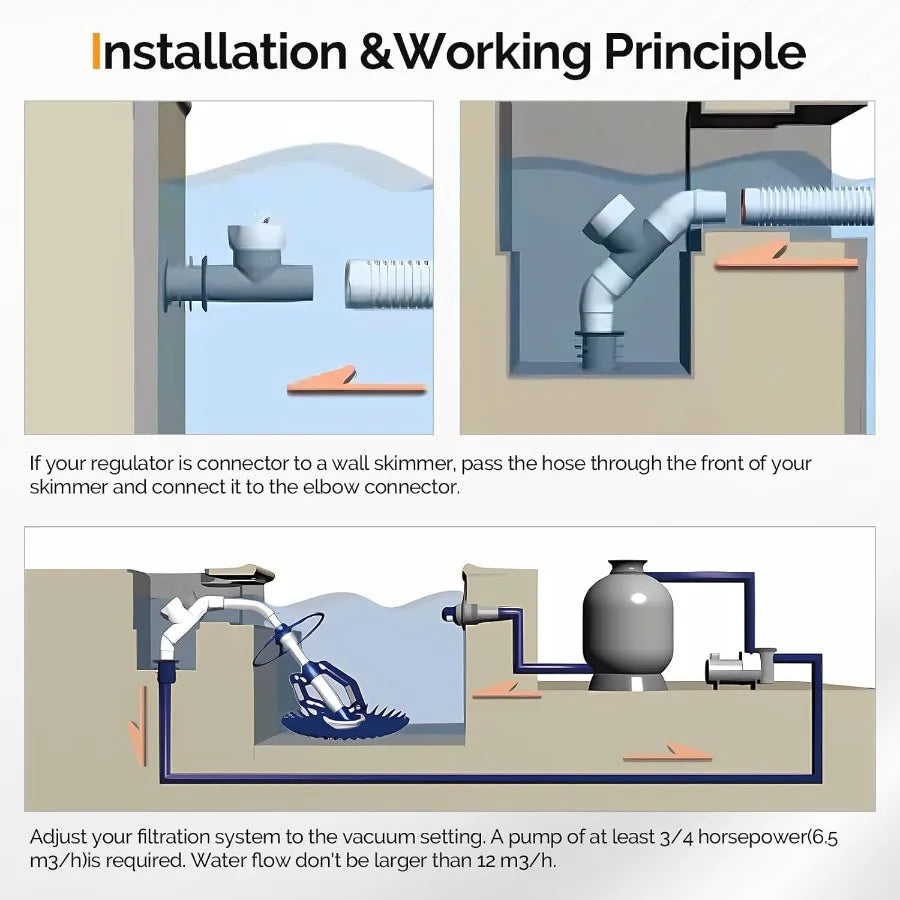 Installation &Working Principle

If your regulator is connector to a wall skimmer, pass the hose through the front of your skimmer and connect it to the elbow connector.

Adjust your filtration system to the vacuum setting. A pump of at least 3/4 horsepower(6.5 m3/h)is required. Water flow don't be larger than 12 m3/h.